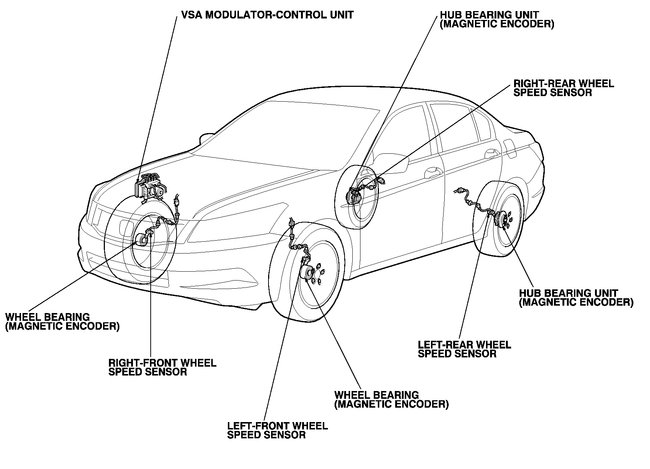 VSA MODULATOR-CONTROL UNIT

HUB BEARING UNIT
(MAGNETIC ENCODER)

RIGHT-REAR WHEEL
SPEED SENSOR

HUB BEARING UNIT
(MAGNETIC ENCODER)

WHEEL BEARING
(MAGNETIC ENCODER)

LEFT-REAR WHEEL
SPEED SENSOR

RIGHT-FRONT WHEEL
SPEED SENSOR

WHEEL BEARING
(MAGNETIC ENCODER)

LEFT-FRONT WHEEL
SPEED SENSOR