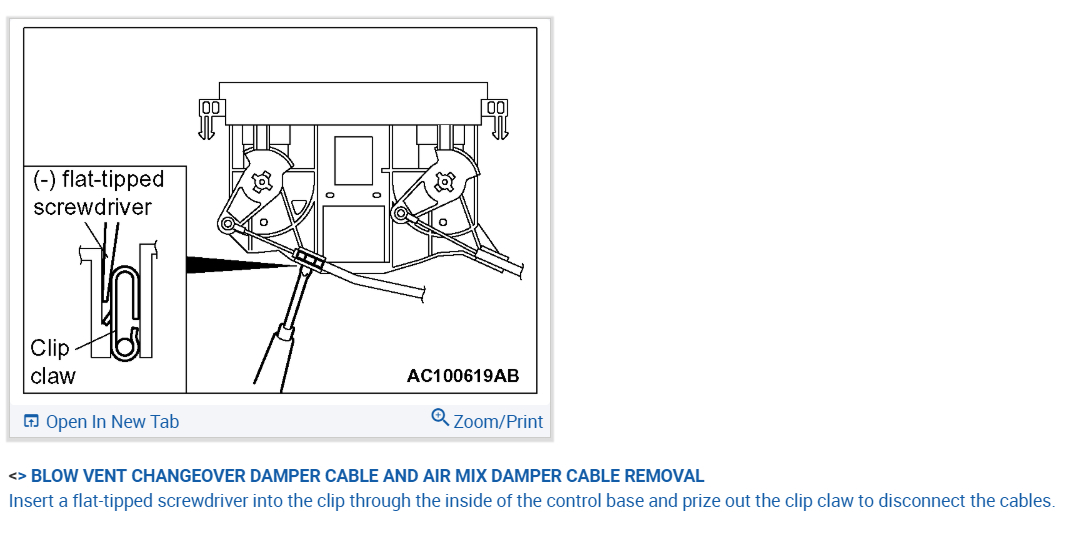 (-) flat-tipped screwdriver

Clip claw

AC100619AB

Open In New Tab

Zoom/Print

<> BLOW VENT CHANGEOVER DAMPER CABLE AND AIR MIX DAMPER CABLE REMOVAL
Insert a flat-tipped screwdriver into the clip through the inside of the control base and prize out the clip claw to disconnect the cables.