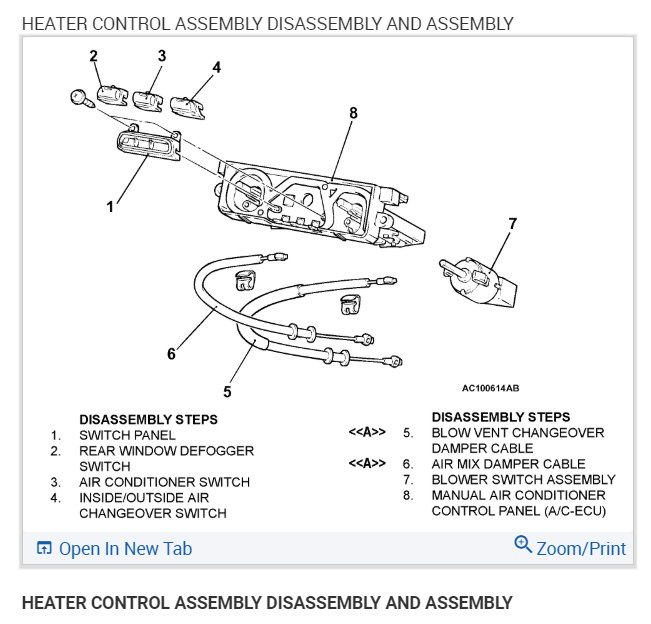 HEATER CONTROL ASSEMBLY DISASSEMBLY AND ASSEMBLY

2
3
4
8
1
7
6
5
AC100614AB

DISASSEMBLY STEPS
1. SWITCH PANEL
2. REAR WINDOW DEFOGGER SWITCH
3. AIR CONDITIONER SWITCH
4. INSIDE/OUTSIDE AIR CHANGEOVER SWITCH

DISASSEMBLY STEPS
<<A>> 5. BLOW VENT CHANGEOVER DAMPER CABLE
<<A>> 6. AIR MIX DAMPER CABLE
7. BLOWER SWITCH ASSEMBLY
8. MANUAL AIR CONDITIONER CONTROL PANEL (A/C-ECU)

Open In New Tab
Zoom/Print

HEATER CONTROL ASSEMBLY DISASSEMBLY AND ASSEMBLY