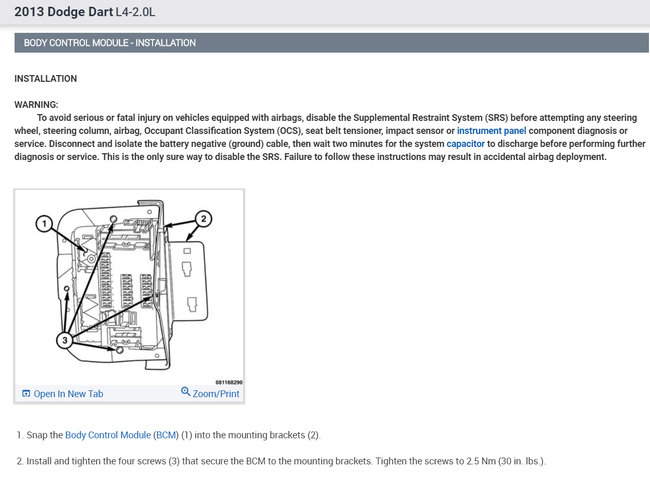 2013 Dodge Dart L4-2.0L

BODY CONTROL MODULE - INSTALLATION

INSTALLATION

WARNING:
To avoid serious or fatal injury on vehicles equipped with airbags, disable the Supplemental Restraint System (SRS) before attempting any steering wheel, steering column, airbag, Occupant Classification System (OCS), seat belt tensioner, impact sensor or instrument panel component diagnosis or service. Disconnect and isolate the battery negative (ground) cable, then wait two minutes for the system capacitor to discharge before performing further diagnosis or service. This is the only sure way to disable the SRS. Failure to follow these instructions may result in accidental airbag deployment.

1
2
3
081168290

Open In New Tab
Zoom/Print

1. Snap the Body Control Module (BCM) (1) into the mounting brackets (2).

2. Install and tighten the four screws (3) that secure the BCM to the mounting brackets. Tighten the screws to 2.5 Nm (30 in. lbs.).