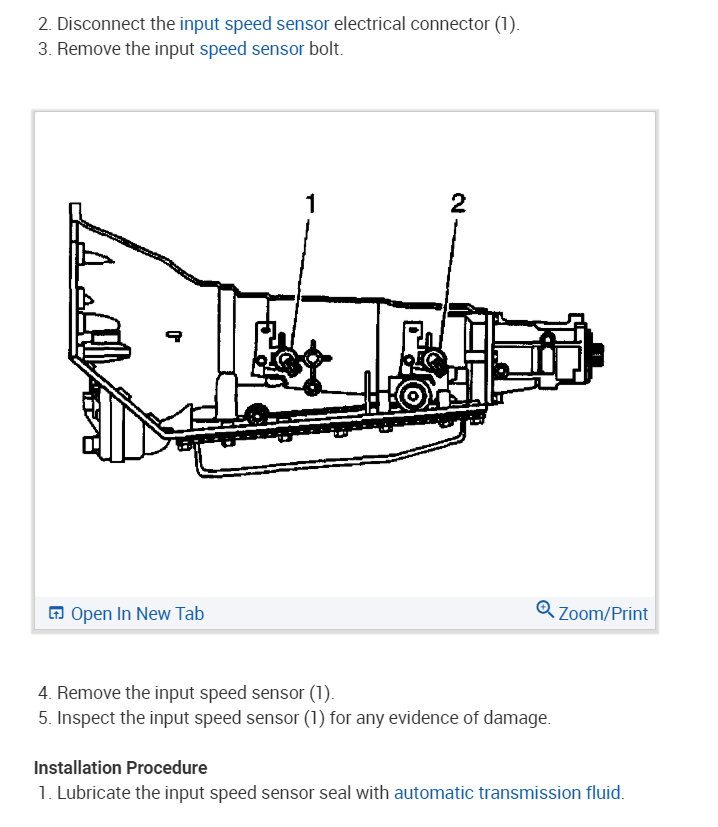 2. Disconnect the input speed sensor electrical connector (1).
3. Remove the input speed sensor bolt.

1
2

Open In New Tab
Zoom/Print

4. Remove the input speed sensor (1).
5. Inspect the input speed sensor (1) for any evidence of damage.

Installation Procedure
1. Lubricate the input speed sensor seal with automatic transmission fluid.