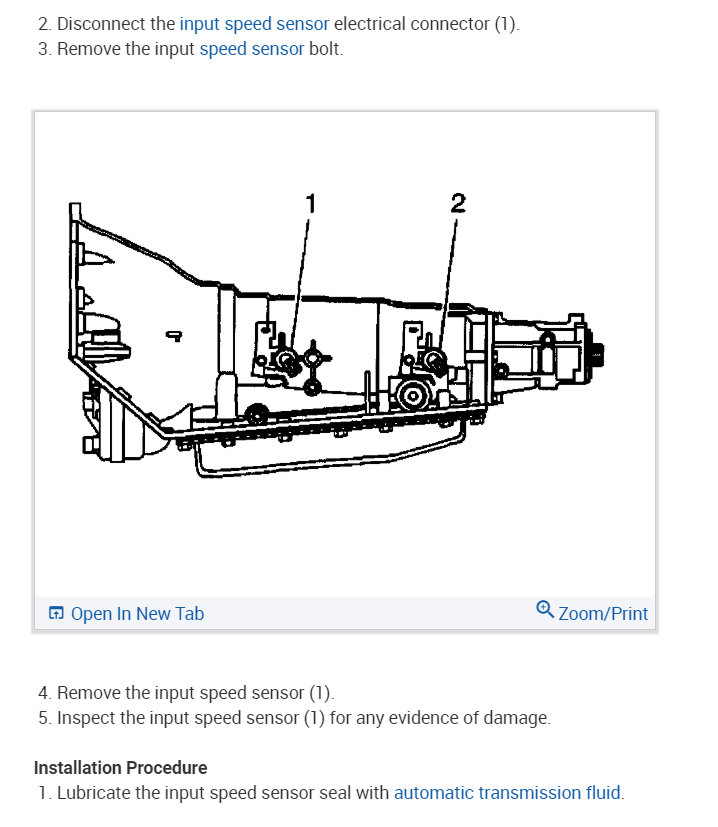 2. Disconnect the input speed sensor electrical connector (1).
3. Remove the input speed sensor bolt.

1
2

Open In New Tab
Zoom/Print

4. Remove the input speed sensor (1).
5. Inspect the input speed sensor (1) for any evidence of damage.

Installation Procedure
1. Lubricate the input speed sensor seal with automatic transmission fluid.