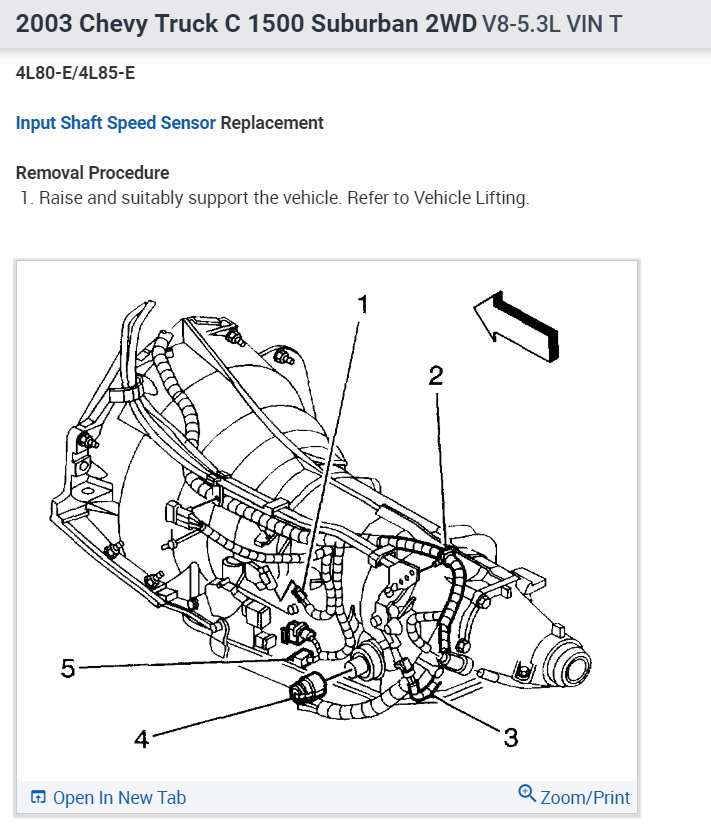 2003 Chevy Truck C 1500 Suburban 2WD V8-5.3L VIN T

4L80-E/4L85-E

Input Shaft Speed Sensor Replacement

Removal Procedure
1. Raise and suitably support the vehicle. Refer to Vehicle Lifting.

1
2
5
4
3

Open In New Tab
Zoom/Print