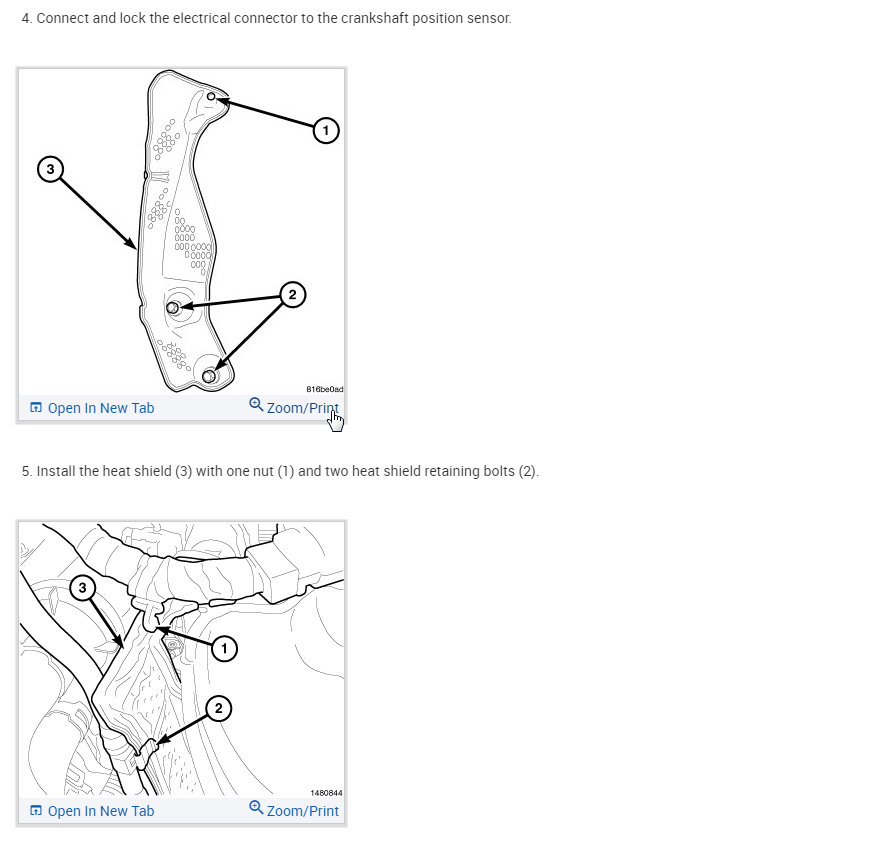 4. Connect and lock the electrical connector to the crankshaft position sensor.

3
1
2
816be0ad
Open In New Tab
Zoom/Print

5. Install the heat shield (3) with one nut (1) and two heat shield retaining bolts (2).

3
1
2
1480844
Open In New Tab
Zoom/Print