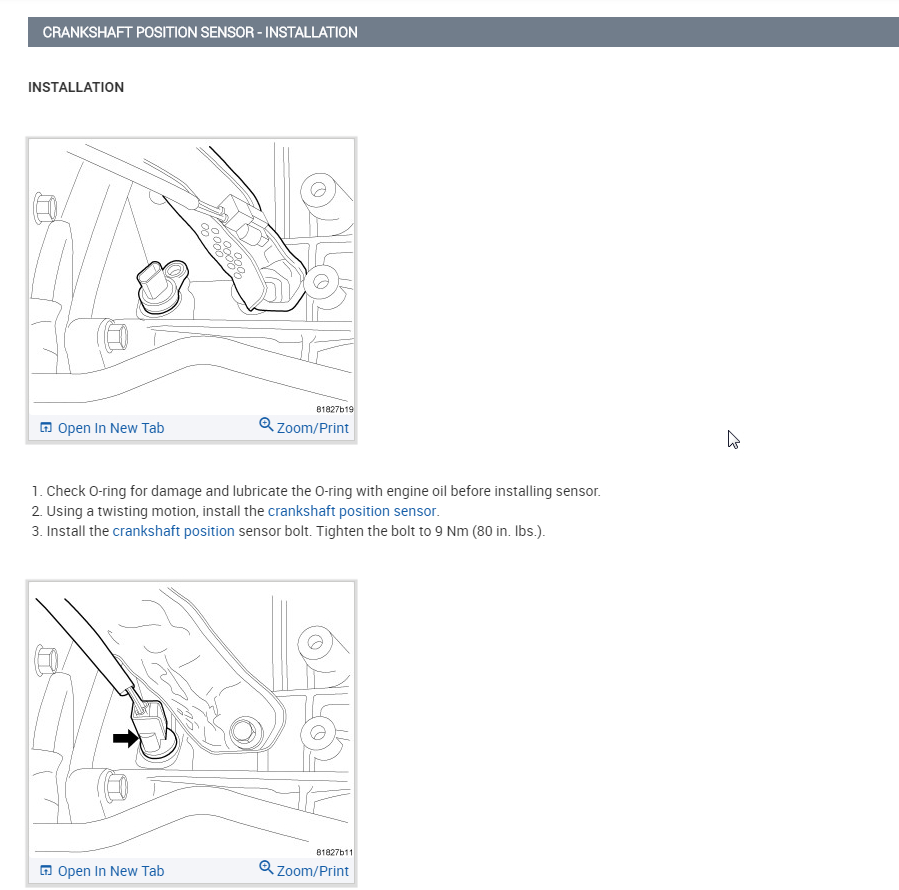 CRANKSHAFT POSITION SENSOR - INSTALLATION

INSTALLATION

81827b19

Open In New Tab
Zoom/Print

1. Check O-ring for damage and lubricate the O-ring with engine oil before installing sensor.
2. Using a twisting motion, install the crankshaft position sensor.
3. Install the crankshaft position sensor bolt. Tighten the bolt to 9 Nm (80 in. lbs.).

81827b11

Open In New Tab
Zoom/Print