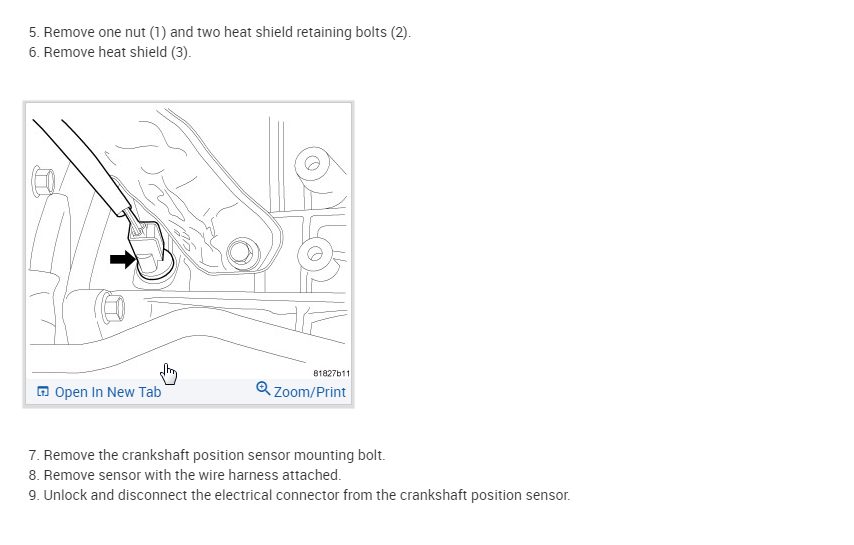 5. Remove one nut (1) and two heat shield retaining bolts (2).
6. Remove heat shield (3).

81827b11
Open In New Tab
Zoom/Print

7. Remove the crankshaft position sensor mounting bolt.
8. Remove sensor with the wire harness attached.
9. Unlock and disconnect the electrical connector from the crankshaft position sensor.