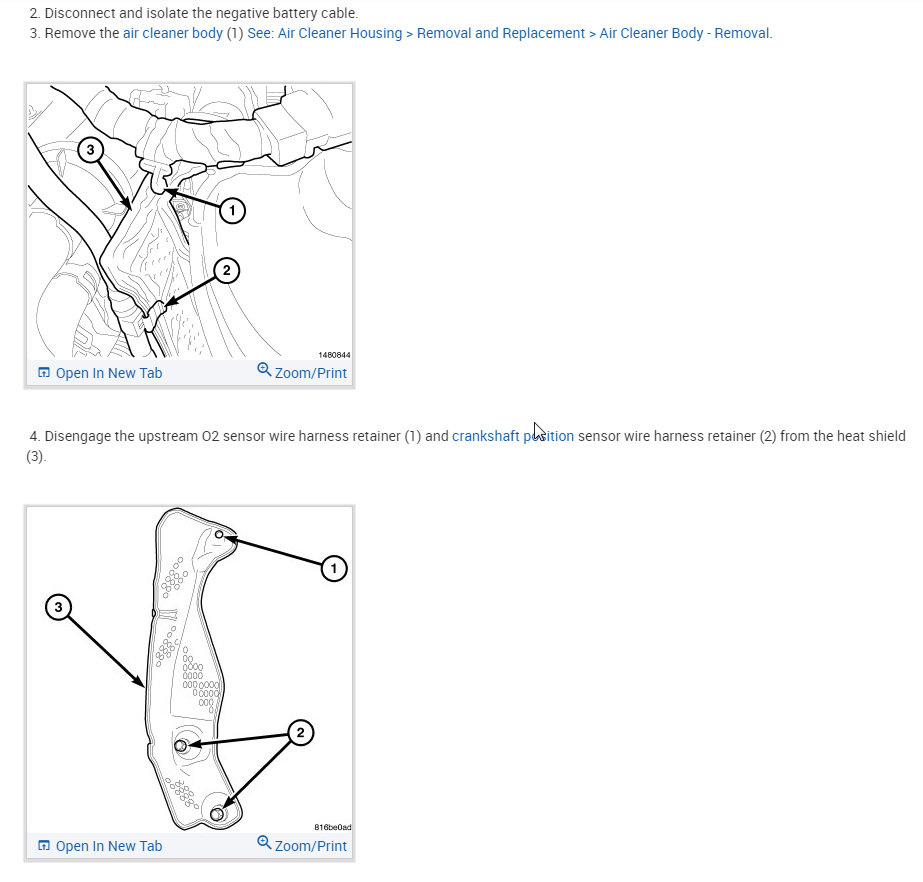 2. Disconnect and isolate the negative battery cable.
3. Remove the air cleaner body (1) See: Air Cleaner Housing > Removal and Replacement > Air Cleaner Body - Removal.

3
1
2
1480844
Open In New Tab
Zoom/Print

4. Disengage the upstream O2 sensor wire harness retainer (1) and crankshaft position sensor wire harness retainer (2) from the heat shield (3).

1
3
2
816be0ad
Open In New Tab
Zoom/Print