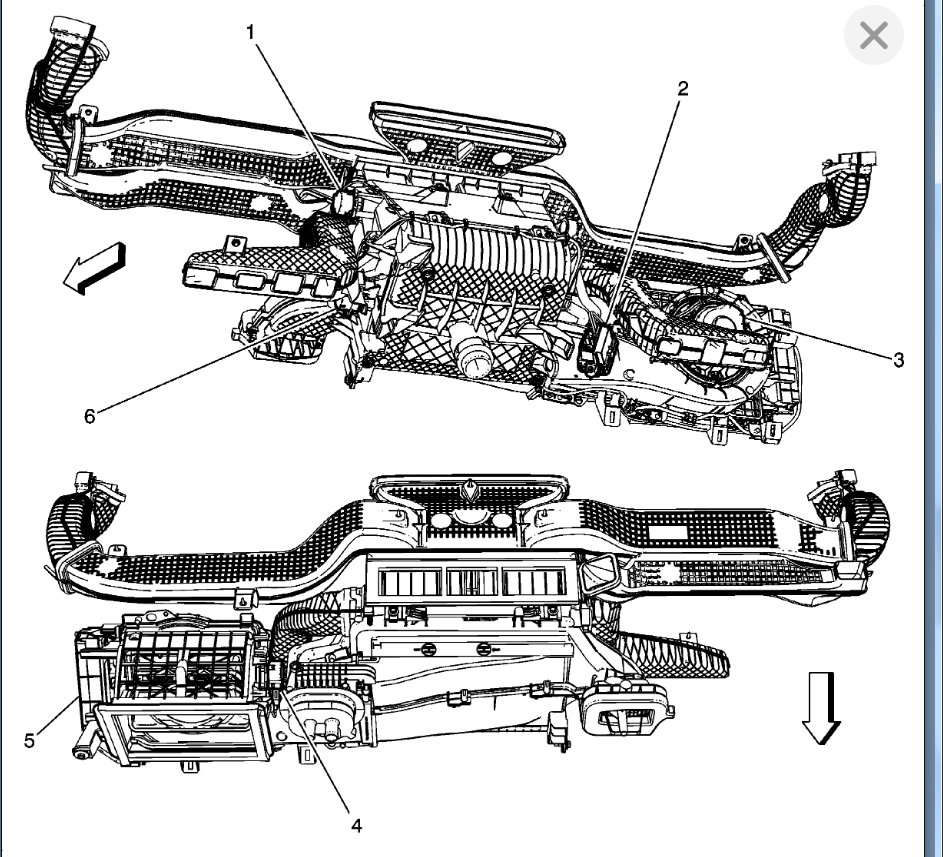 1
2
3
6
5
4