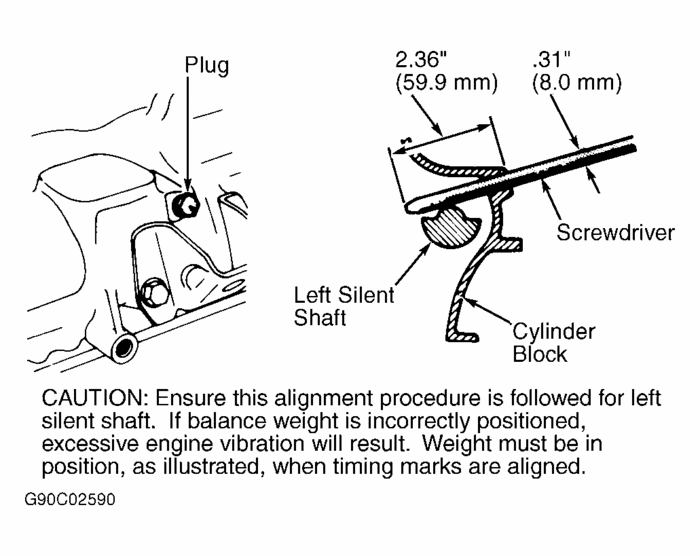 Plug

2.36"
(59.9 mm)

.31"
(8.0 mm)

Screwdriver

Left Silent Shaft

Cylinder Block

CAUTION: Ensure this alignment procedure is followed for left silent shaft. If balance weight is incorrectly positioned, excessive engine vibration will result. Weight must be in position, as illustrated, when timing marks are aligned.

G90C02590