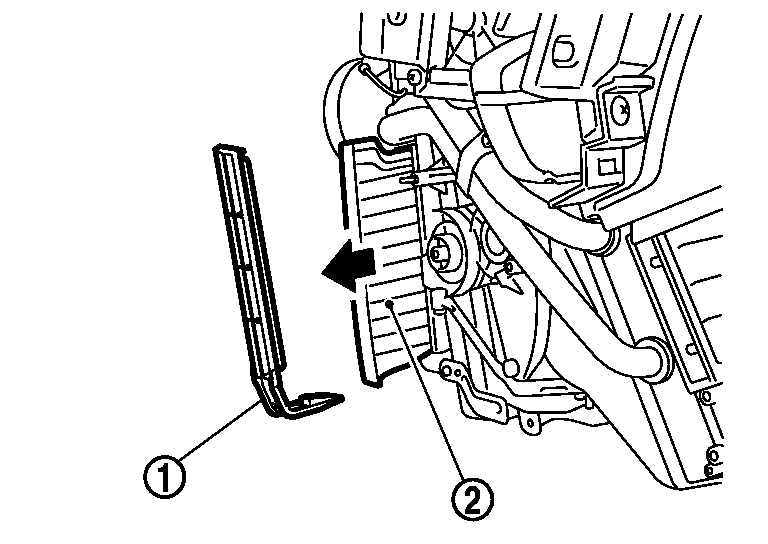 ①
②