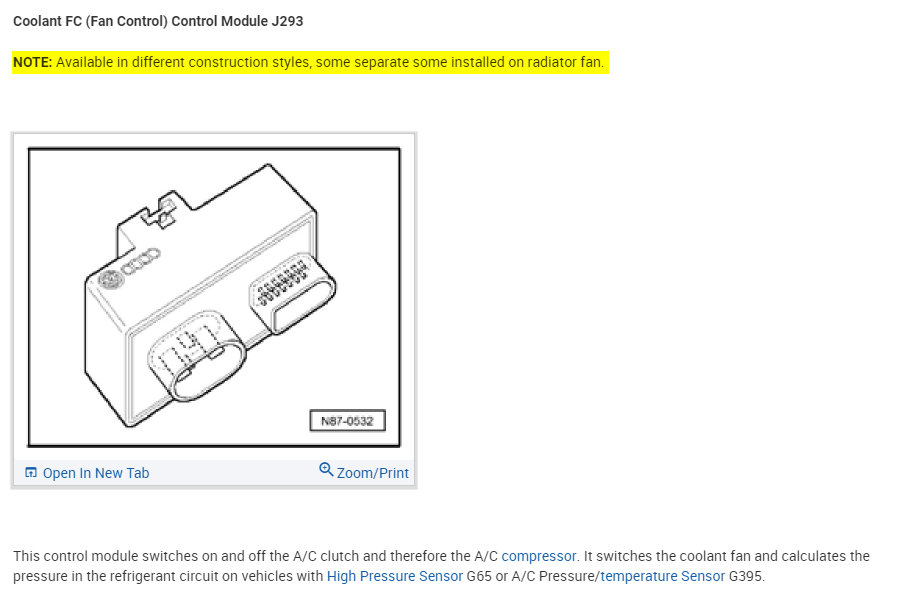 Coolant FC (Fan Control) Control Module J293

NOTE: Available in different construction styles, some separate some installed on radiator fan.

N87-0532

Open In New Tab

Zoom/Print

This control module switches on and off the A/C clutch and therefore the A/C compressor. It switches the coolant fan and calculates the pressure in the refrigerant circuit on vehicles with High Pressure Sensor G65 or A/C Pressure/temperature Sensor G395.