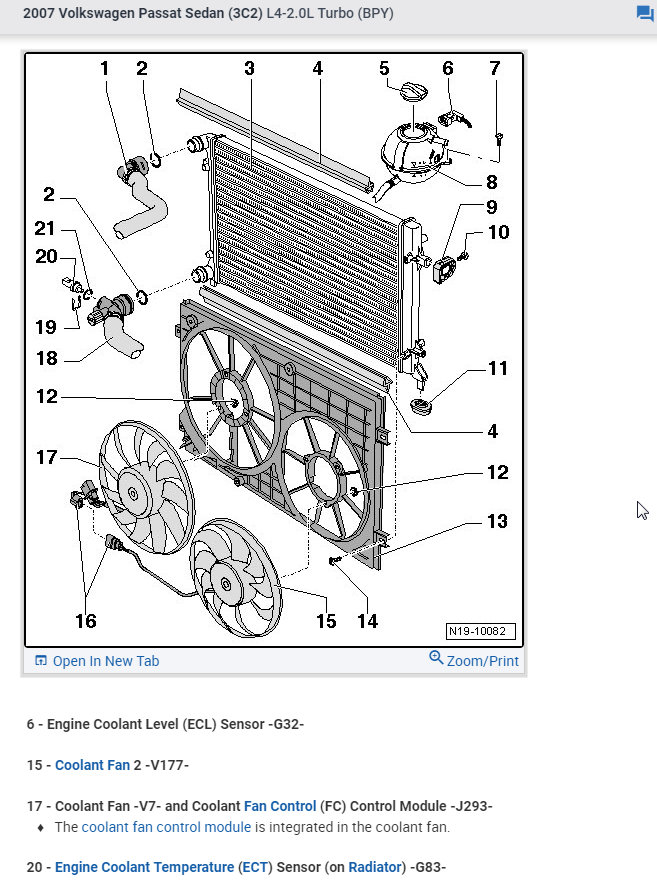 2007 Volkswagen Passat Sedan (3C2) L4-2.0L Turbo (BPY)

1 2 3 4 5 6 7 8 2 9 21 10 20 19 18 11 12 4 17 12 13 16 15 14 N19-10082

Open In New Tab

Zoom/Print

6 - Engine Coolant Level (ECL) Sensor -G32-

15 - Coolant Fan 2 -V177-

17 - Coolant Fan -V7- and Coolant Fan Control (FC) Control Module -J293-

♦ The coolant fan control module is integrated in the coolant fan.

20 - Engine Coolant Temperature (ECT) Sensor (on Radiator) -G83-