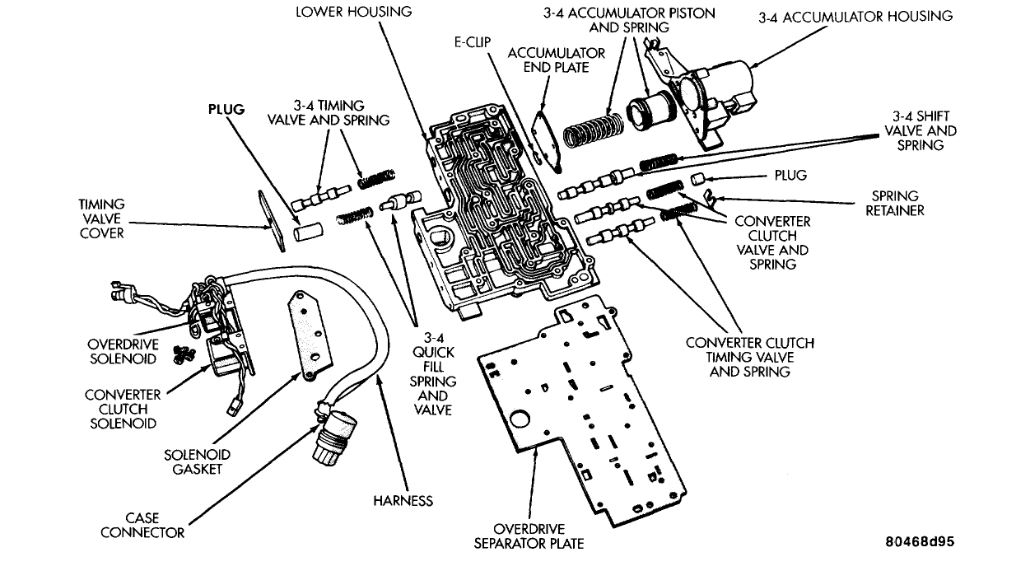 LOWER HOUSING

3-4 ACCUMULATOR PISTON AND SPRING

3-4 ACCUMULATOR HOUSING

E-CLIP

ACCUMULATOR END PLATE

PLUG

3-4 TIMING VALVE AND SPRING

3-4 SHIFT VALVE AND SPRING

PLUG

SPRING RETAINER

TIMING VALVE COVER

CONVERTER CLUTCH VALVE AND SPRING

OVERDRIVE SOLENOID

3-4 QUICK FILL SPRING AND VALVE

CONVERTER CLUTCH TIMING VALVE AND SPRING

CONVERTER CLUTCH SOLENOID

SOLENOID GASKET

HARNESS

CASE CONNECTOR

OVERDRIVE SEPARATOR PLATE

80468d95