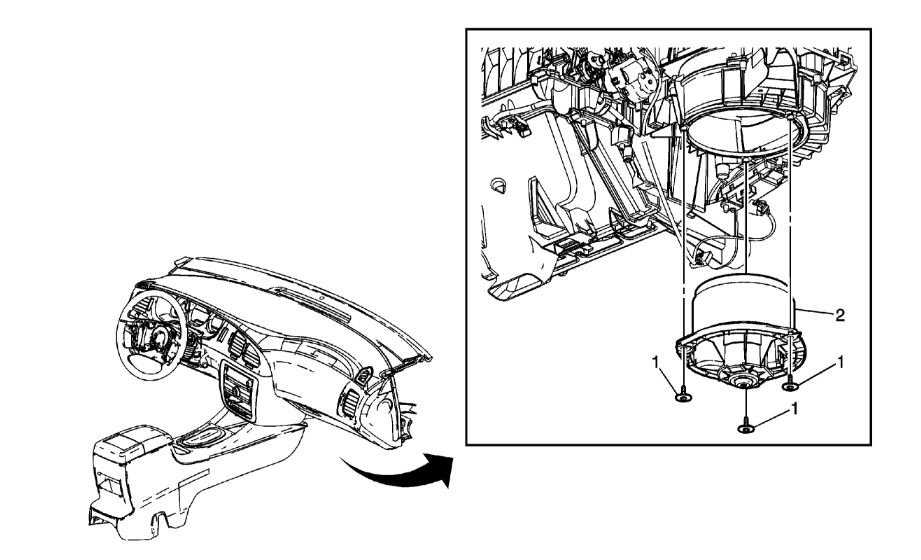 2
1
1
1