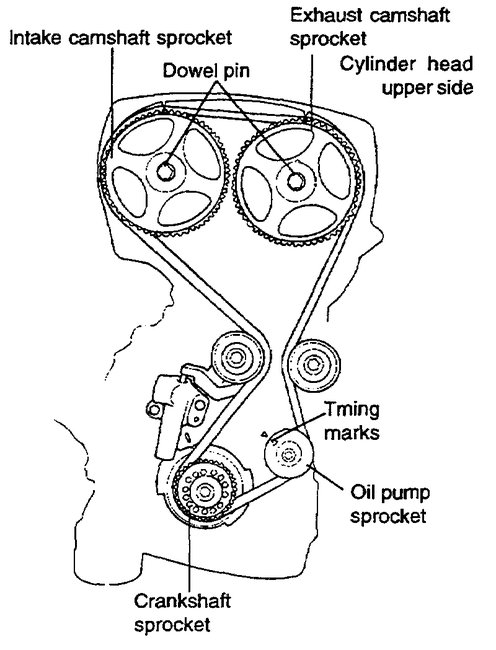 Intake camshaft sprocket

Exhaust camshaft sprocket

Dowel pin

Cylinder head upper side

Tming marks

Oil pump sprocket

Crankshaft sprocket