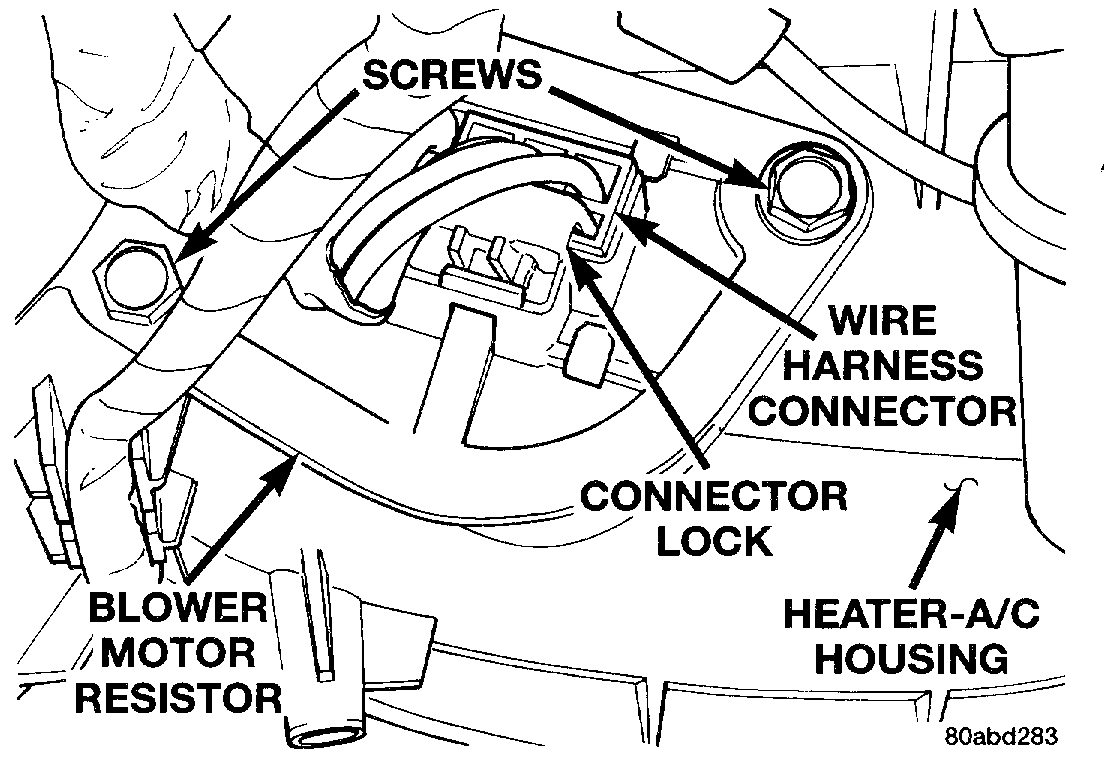 SCREWS

WIRE HARNESS CONNECTOR

CONNECTOR LOCK

BLOWER MOTOR RESISTOR

HEATER-A/C HOUSING

80abd283