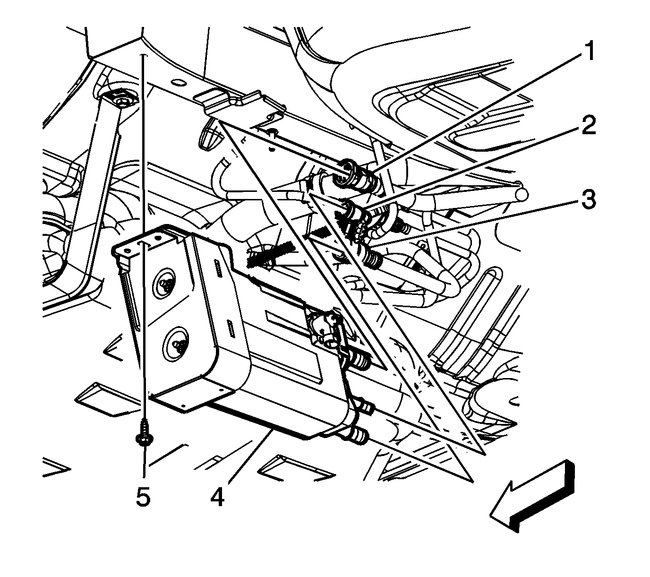 1
2
3
5
4