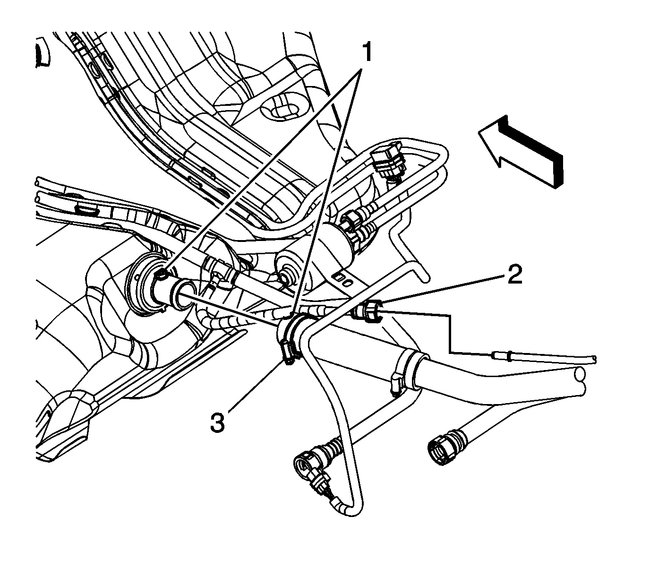 1
2
3