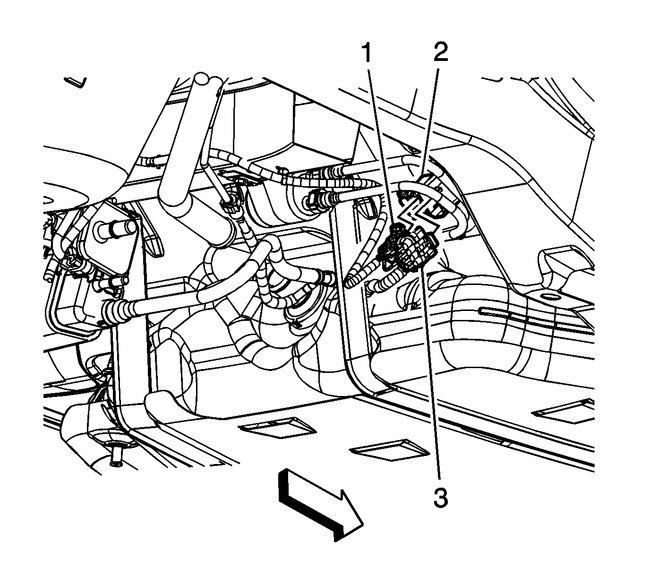 1
2
3