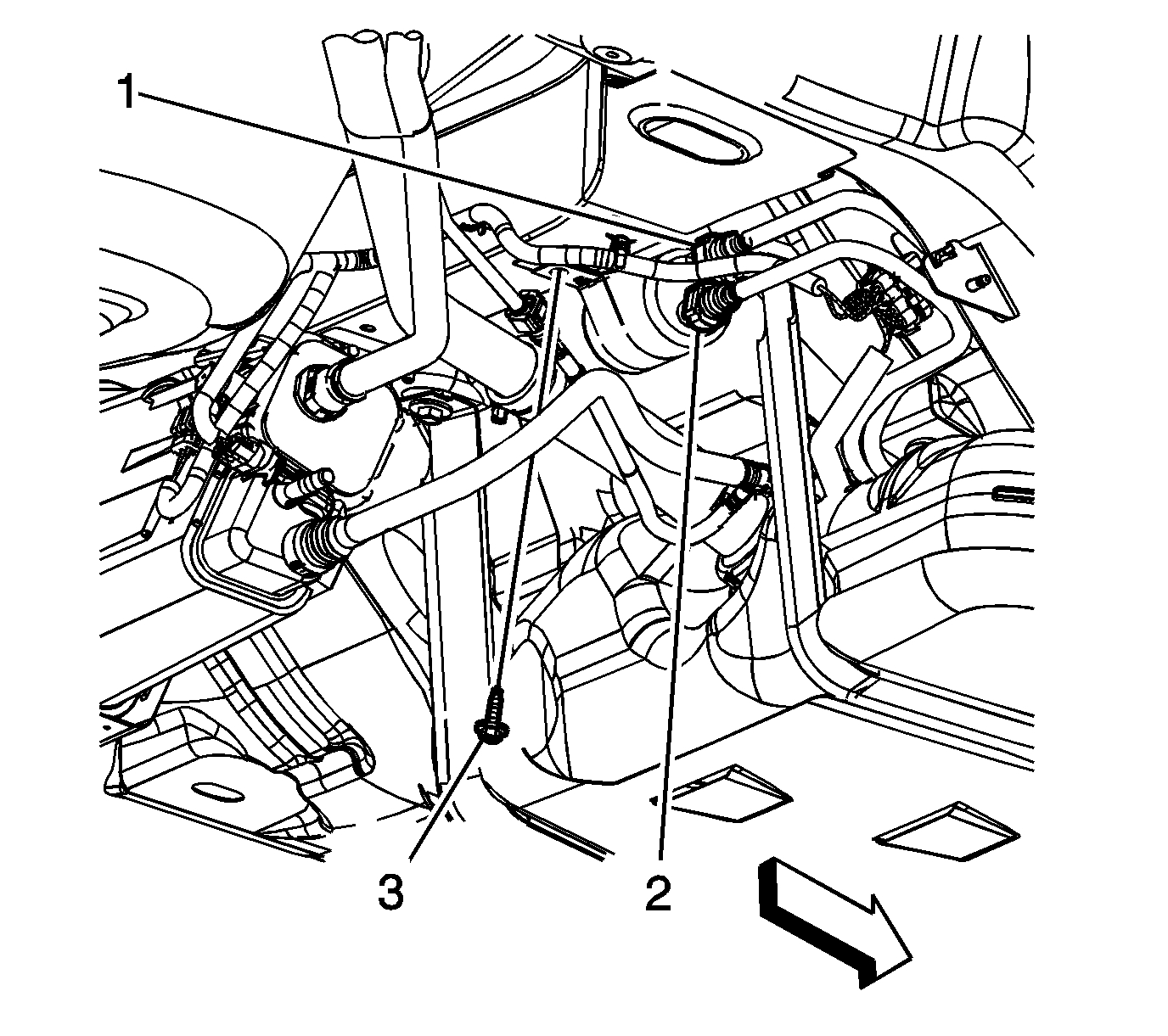 1

3

2