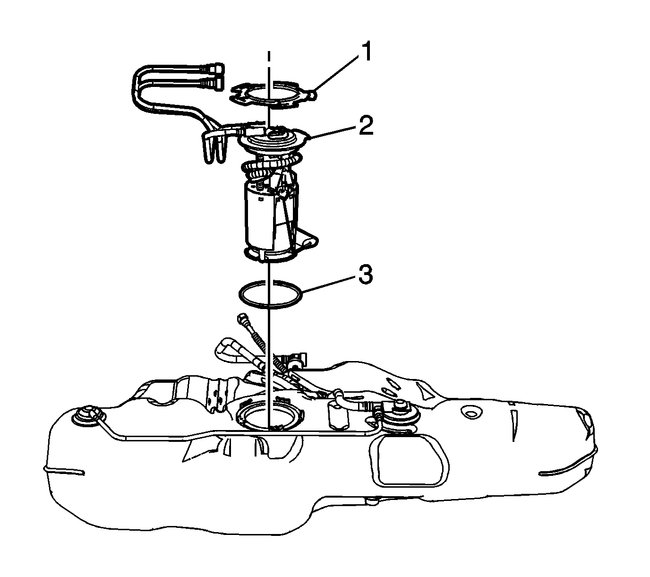 1
2
3