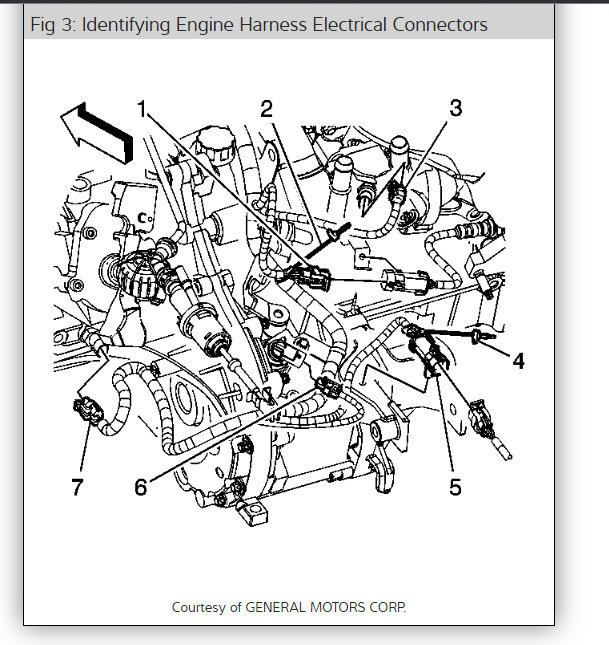 Fig 3: Identifying Engine Harness Electrical Connectors

1
2
3
4
5
6
7

Courtesy of GENERAL MOTORS CORP.