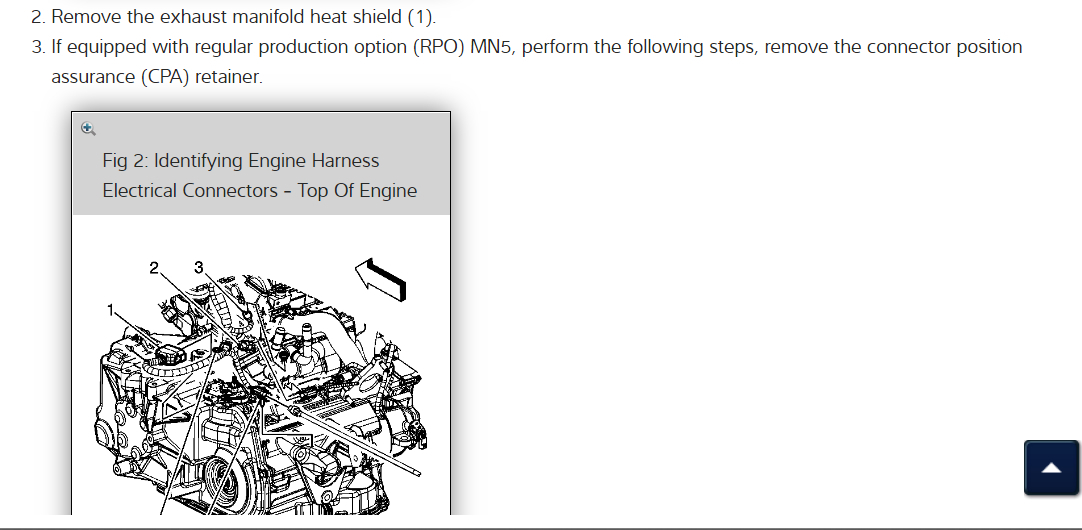 2. Remove the exhaust manifold heat shield (1).

3. If equipped with regular production option (RPO) MN5, perform the following steps, remove the connector position assurance (CPA) retainer.

Fig 2: Identifying Engine Harness Electrical Connectors - Top Of Engine

2

3

1