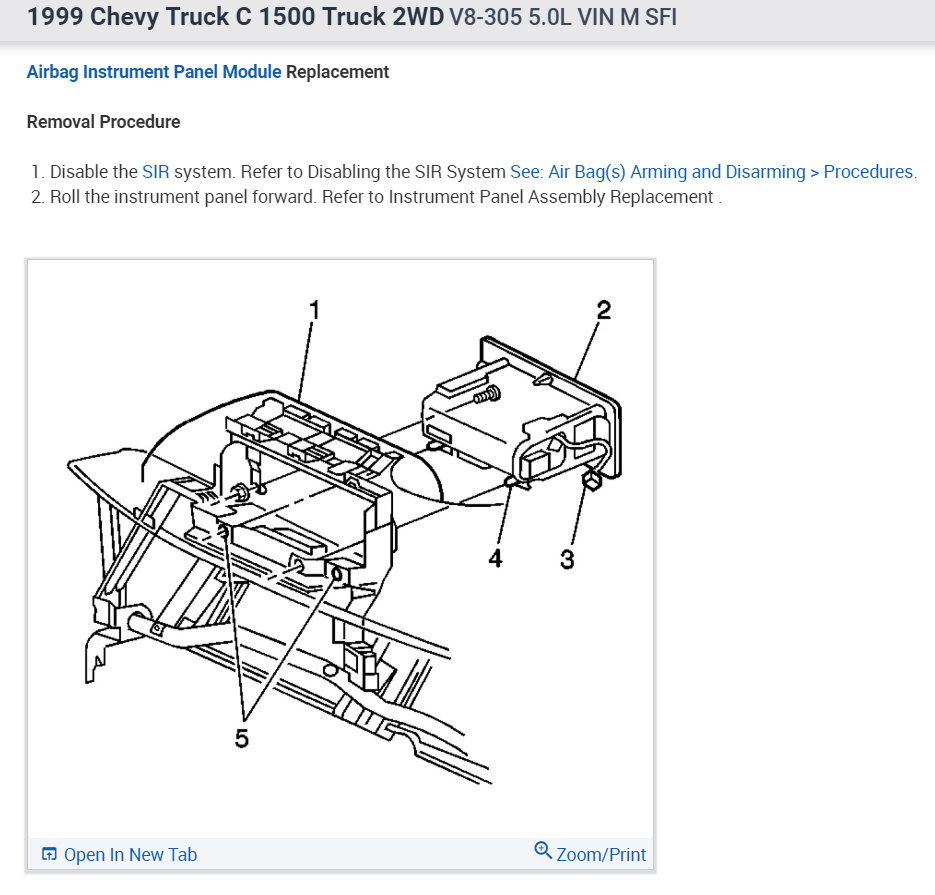 1999 Chevy Truck C 1500 Truck 2WD V8-305 5.0L VIN M SFI

Airbag Instrument Panel Module Replacement

Removal Procedure

1. Disable the SIR system. Refer to Disabling the SIR System See: Air Bag(s) Arming and Disarming > Procedures.
2. Roll the instrument panel forward. Refer to Instrument Panel Assembly Replacement .

1
2
4
3
5

Open In New Tab
Zoom/Print