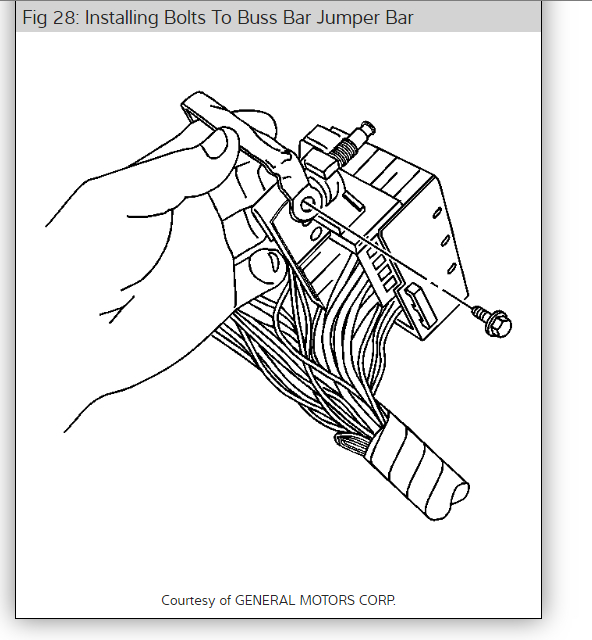 Fig 28: Installing Bolts To Buss Bar Jumper Bar

Courtesy of GENERAL MOTORS CORP.