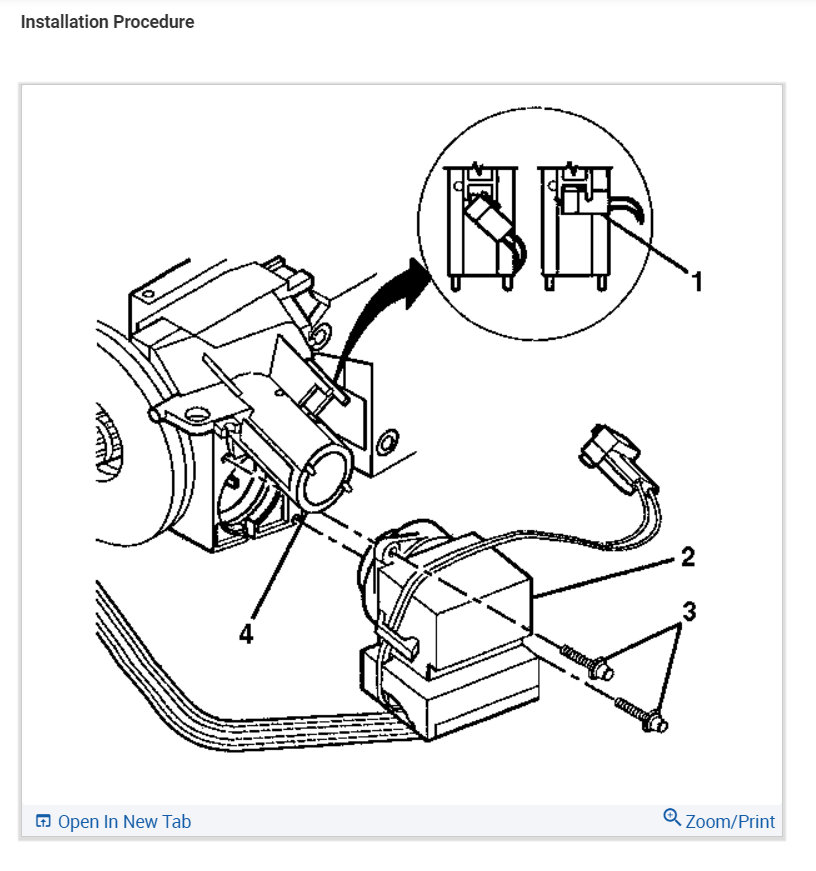 Installation Procedure

1

2

3

4

Open In New Tab

Zoom/Print