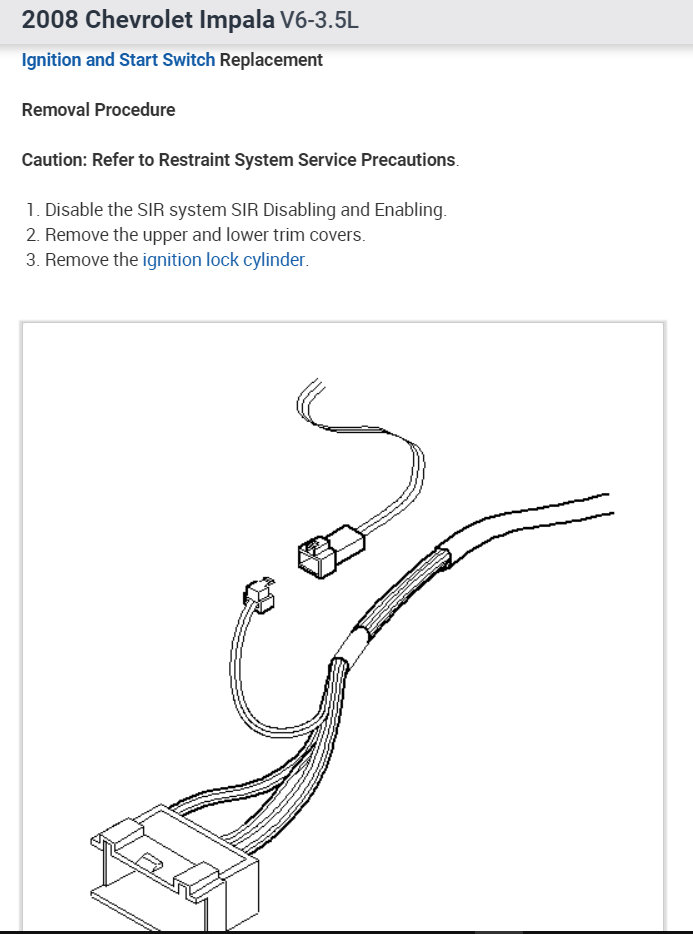 2008 Chevrolet Impala V6-3.5L

Ignition and Start Switch Replacement

Removal Procedure

Caution: Refer to Restraint System Service Precautions.

1. Disable the SIR system SIR Disabling and Enabling.
2. Remove the upper and lower trim covers.
3. Remove the ignition lock cylinder.