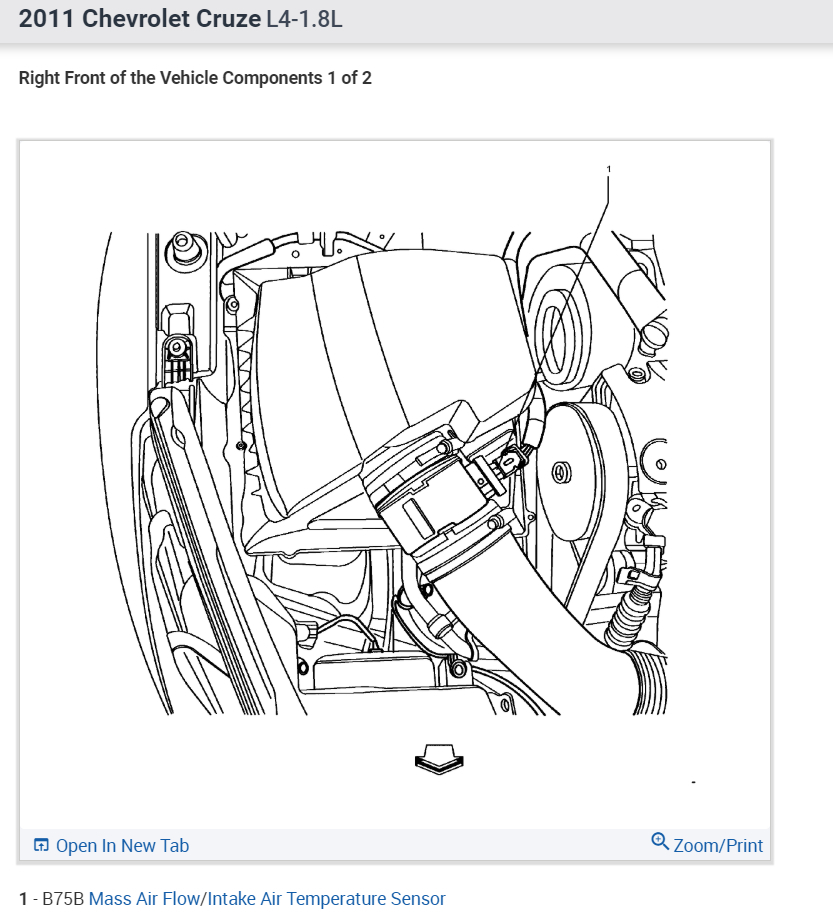 2011 Chevrolet Cruze L4-1.8L

Right Front of the Vehicle Components 1 of 2

1

Open In New Tab

Zoom/Print

1 - B75B Mass Air Flow/Intake Air Temperature Sensor