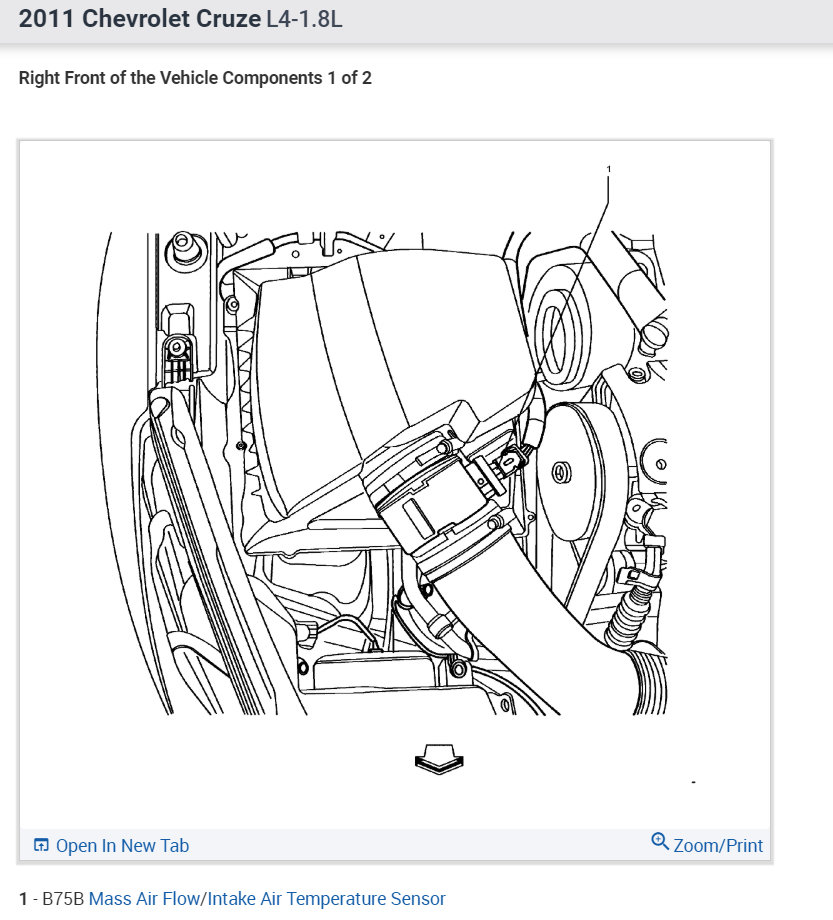 2011 Chevrolet Cruze L4-1.8L

Right Front of the Vehicle Components 1 of 2

1

Open In New Tab

Zoom/Print

1 - B75B Mass Air Flow/Intake Air Temperature Sensor