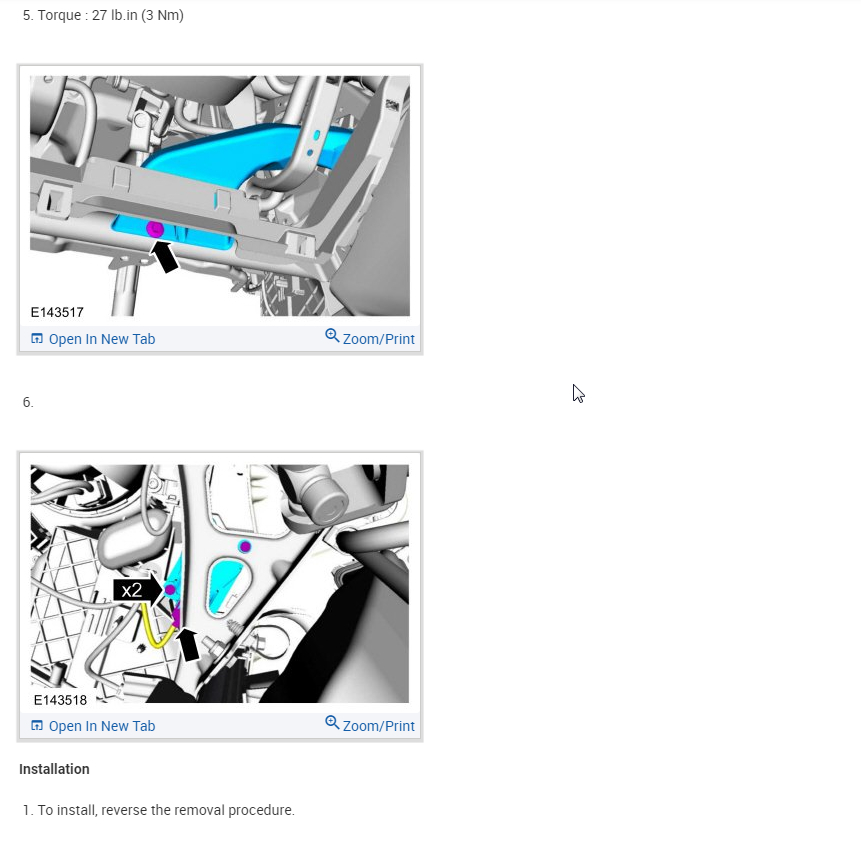 5. Torque : 27 lb.in (3 Nm)

E143517

Open In New Tab Zoom/Print

6.

x2

E143518

Open In New Tab Zoom/Print

Installation

1. To install, reverse the removal procedure.