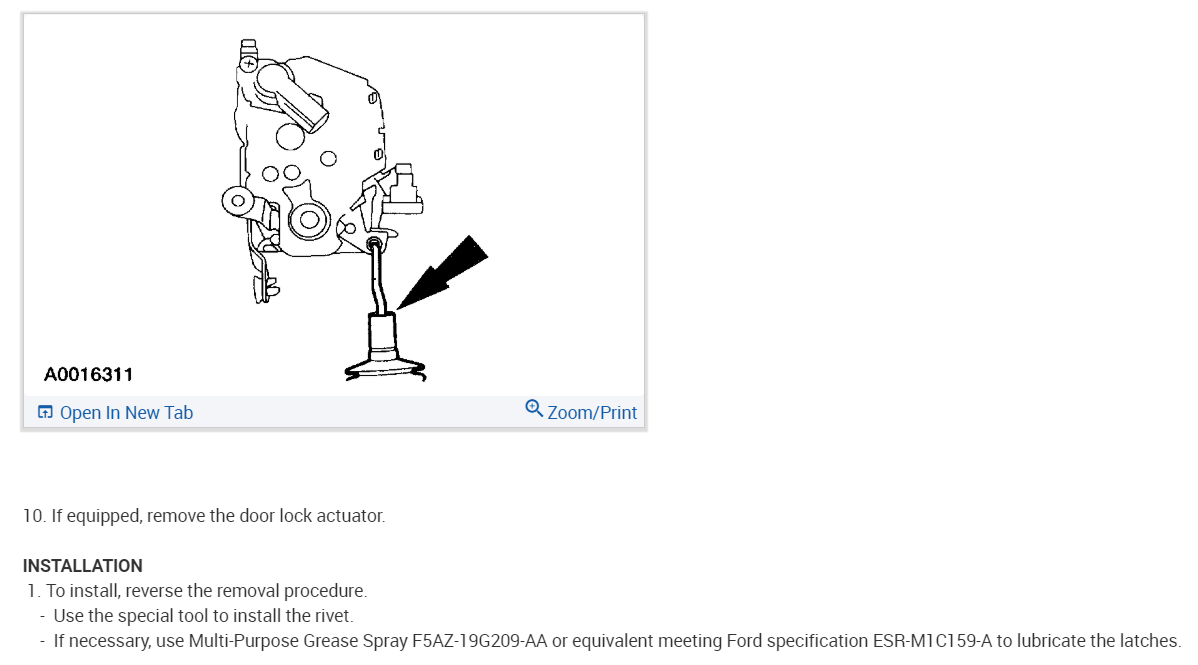 A0016311

Open In New Tab

Zoom/Print

10. If equipped, remove the door lock actuator.

INSTALLATION

1. To install, reverse the removal procedure.
- Use the special tool to install the rivet.
- If necessary, use Multi-Purpose Grease Spray F5AZ-19G209-AA or equivalent meeting Ford specification ESR-M1C159-A to lubricate the latches.