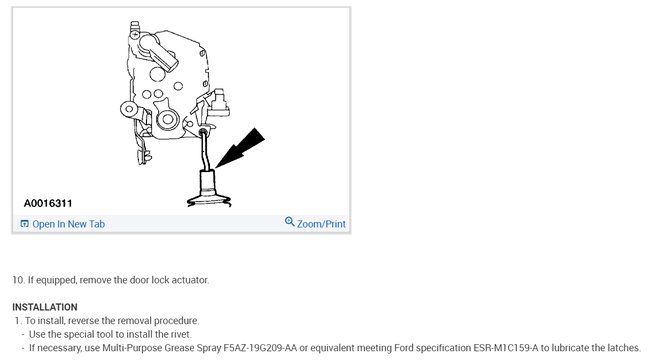 A0016311

Open In New Tab

Zoom/Print

10. If equipped, remove the door lock actuator.

INSTALLATION

1. To install, reverse the removal procedure.

- Use the special tool to install the rivet.

- If necessary, use Multi-Purpose Grease Spray F5AZ-19G209-AA or equivalent meeting Ford specification ESR-M1C159-A to lubricate the latches.