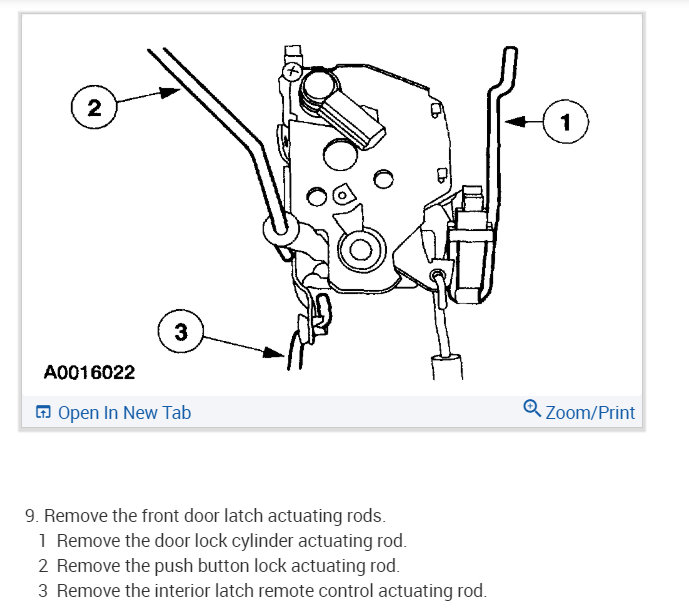 2

1

3

A0016022

Open In New Tab

Zoom/Print

9. Remove the front door latch actuating rods.

1 Remove the door lock cylinder actuating rod.

2 Remove the push button lock actuating rod.

3 Remove the interior latch remote control actuating rod.