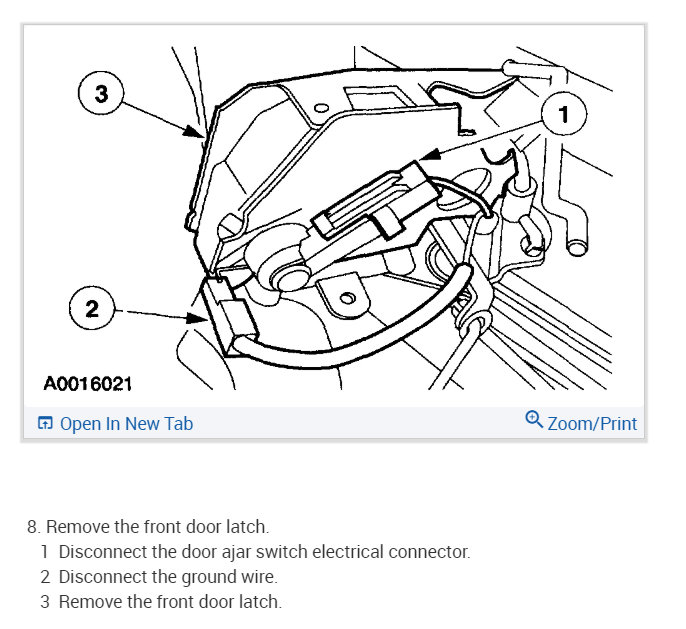 3

1

2

A0016021

Open In New Tab

Zoom/Print

8. Remove the front door latch.

1 Disconnect the door ajar switch electrical connector.

2 Disconnect the ground wire.

3 Remove the front door latch.