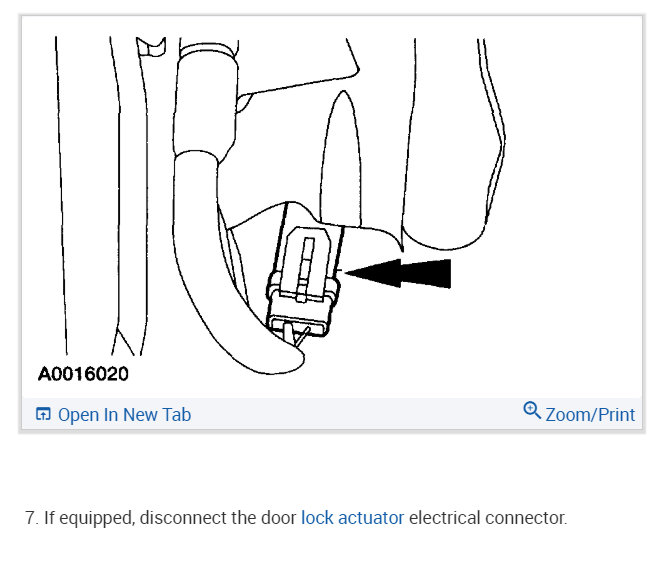 A0016020

Open In New Tab

Zoom/Print

7. If equipped, disconnect the door lock actuator electrical connector.