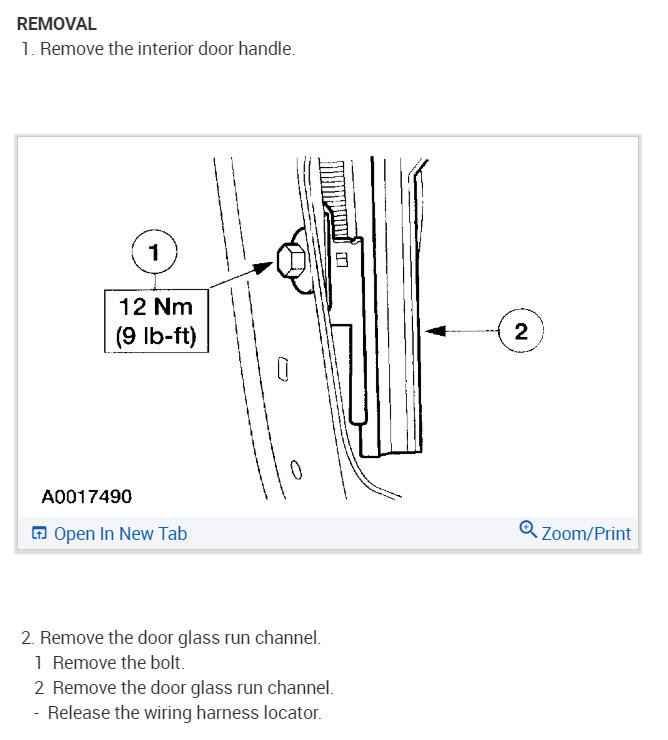 REMOVAL
1. Remove the interior door handle.

1
12 Nm
(9 lb-ft)
2
A0017490

Open In New Tab
Zoom/Print

2. Remove the door glass run channel.
1 Remove the bolt.
2 Remove the door glass run channel.
- Release the wiring harness locator.