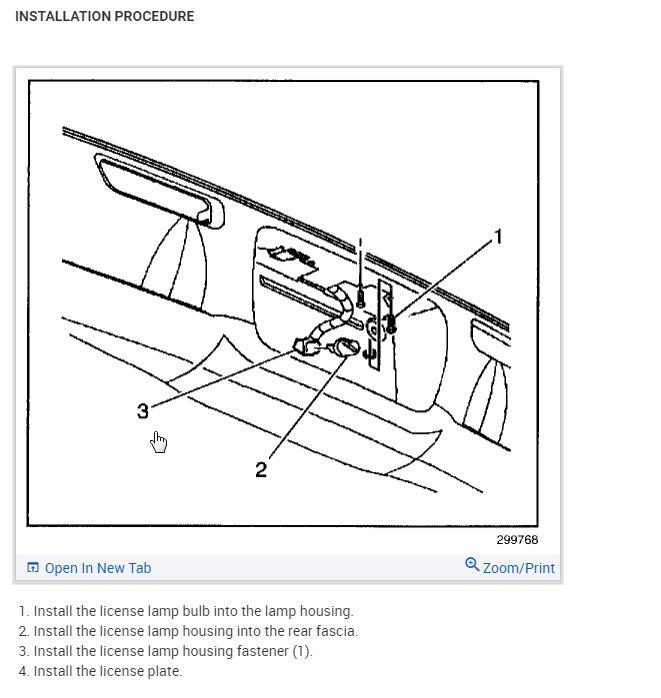 INSTALLATION PROCEDURE

1

3

2

299768

Open In New Tab

Zoom/Print

1. Install the license lamp bulb into the lamp housing.
2. Install the license lamp housing into the rear fascia.
3. Install the license lamp housing fastener (1).
4. Install the license plate.