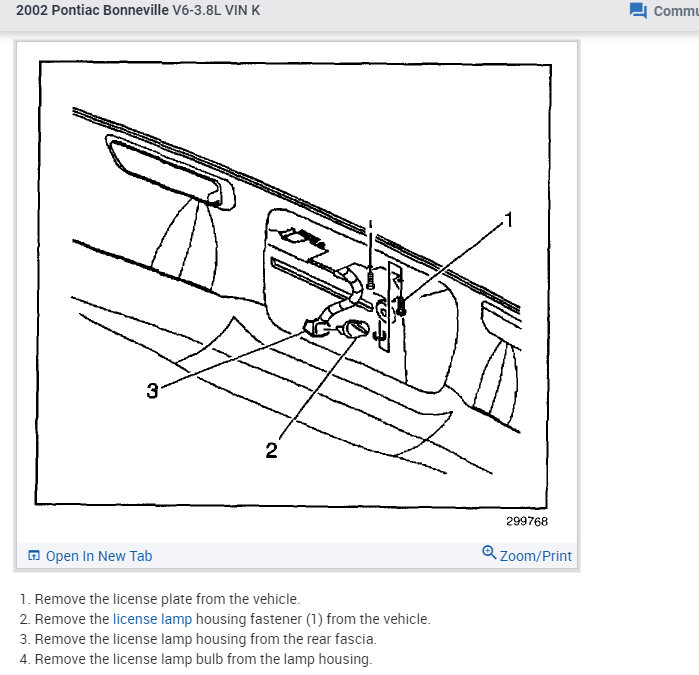 2002 Pontiac Bonneville V6-3.8L VIN K

Commu

1

3

2

299768

Open In New Tab

Zoom/Print

1. Remove the license plate from the vehicle.
2. Remove the license lamp housing fastener (1) from the vehicle.
3. Remove the license lamp housing from the rear fascia.
4. Remove the license lamp bulb from the lamp housing.