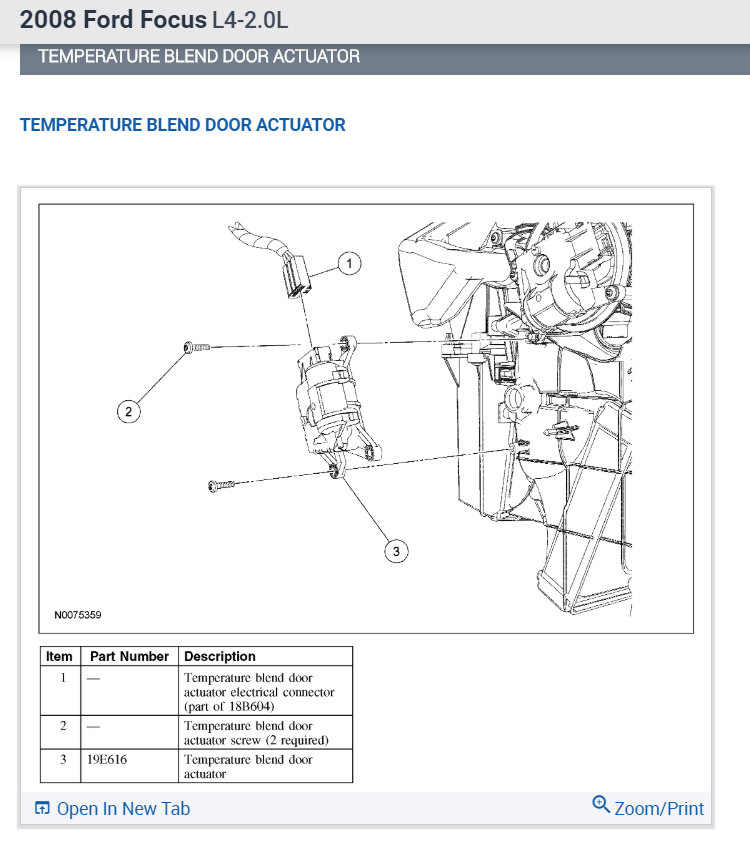 2008 Ford Focus L4-2.0L

TEMPERATURE BLEND DOOR ACTUATOR

TEMPERATURE BLEND DOOR ACTUATOR

1

2

3

N0075359

| Item | Part Number | Description |
|---|---|---|
| 1 | — | Temperature blend door actuator electrical connector (part of 18B604) |
| 2 | — | Temperature blend door actuator screw (2 required) |
| 3 | 19E616 | Temperature blend door actuator |

Open In New Tab

Zoom/Print