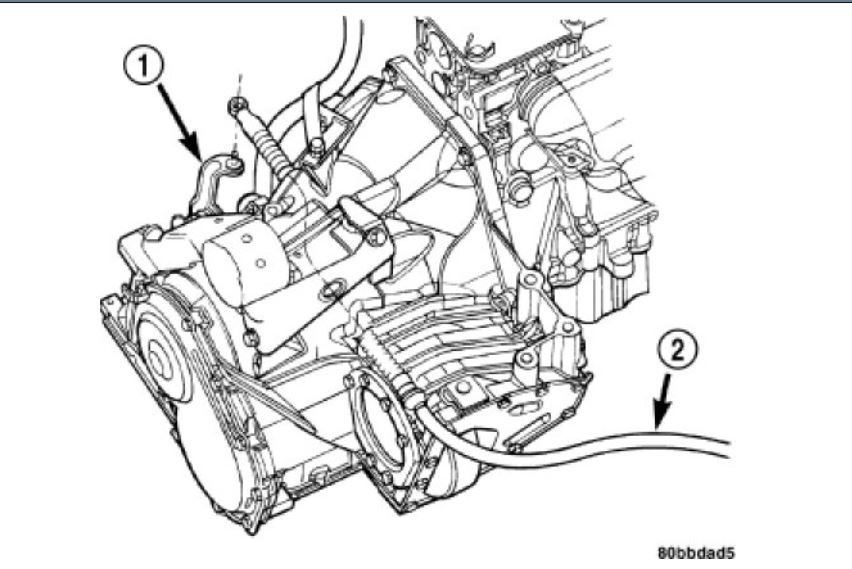 1
2
80bbdad5