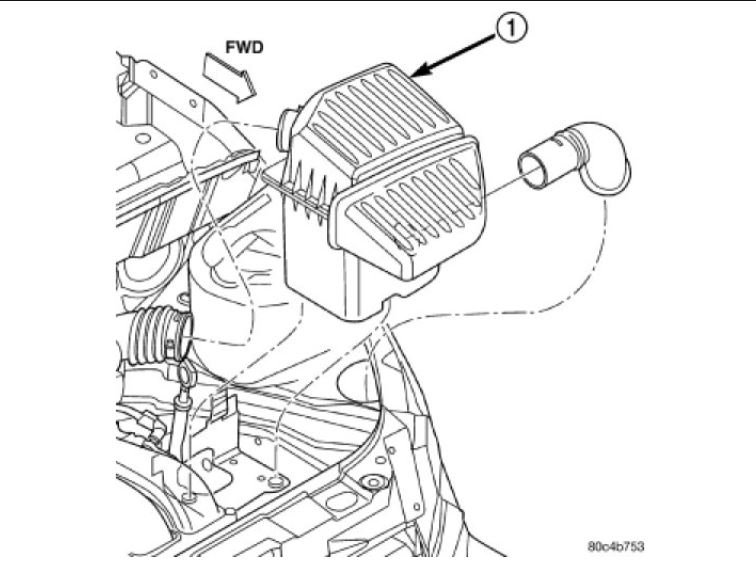 FWD

1

80c4b753