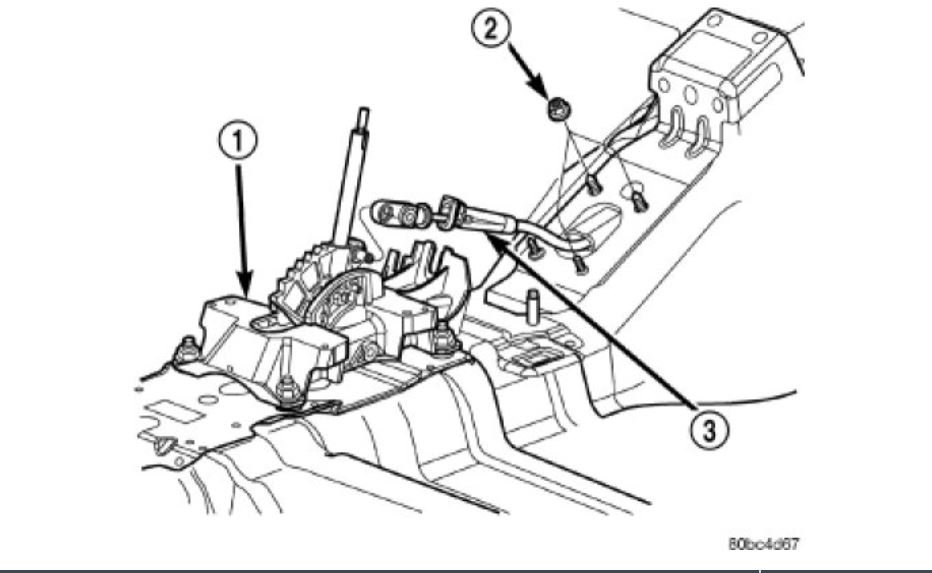 2

1

3

80bc4d67