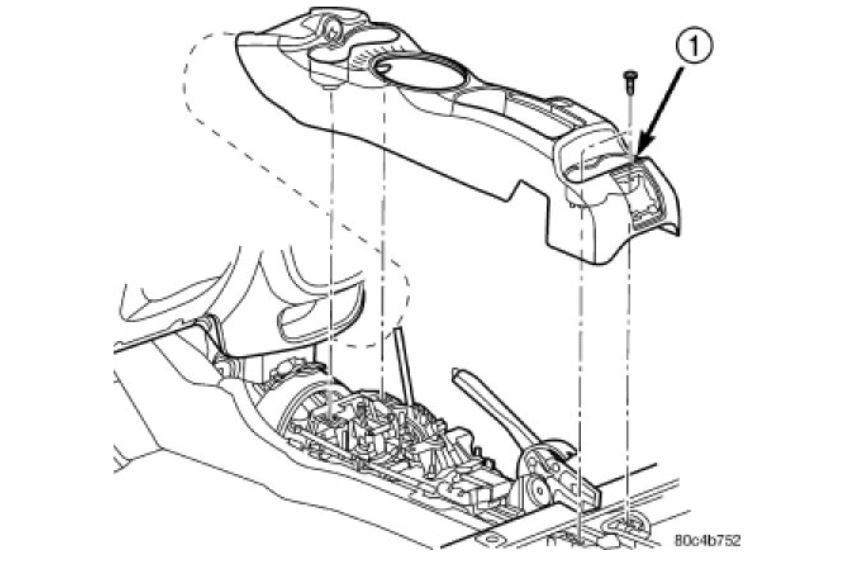 1
80c4b752