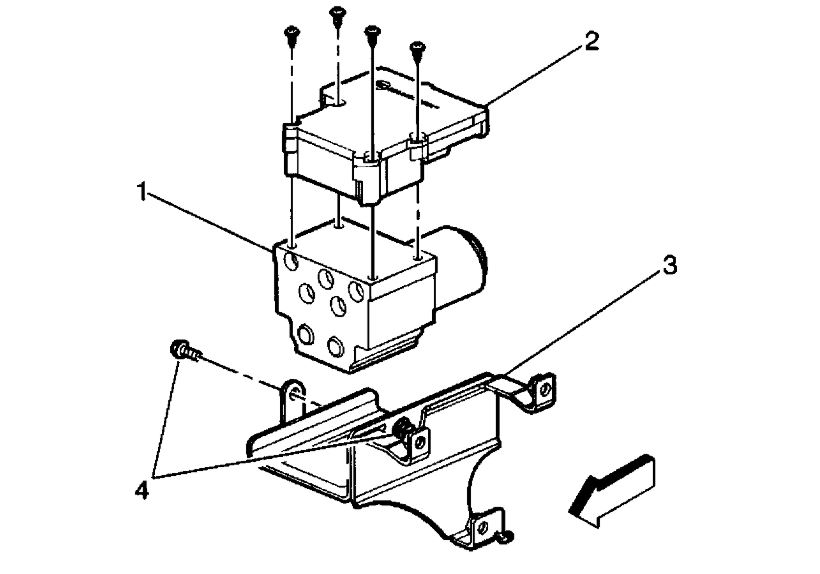 2
1
3
4