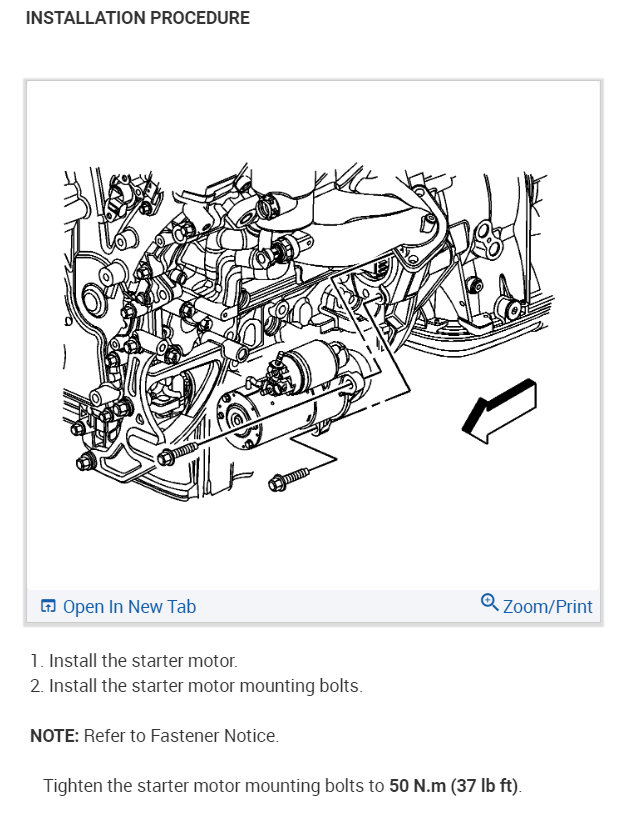 INSTALLATION PROCEDURE

Open In New Tab

Zoom/Print

1. Install the starter motor.
2. Install the starter motor mounting bolts.

NOTE: Refer to Fastener Notice.

Tighten the starter motor mounting bolts to 50 N.m (37 lb ft).