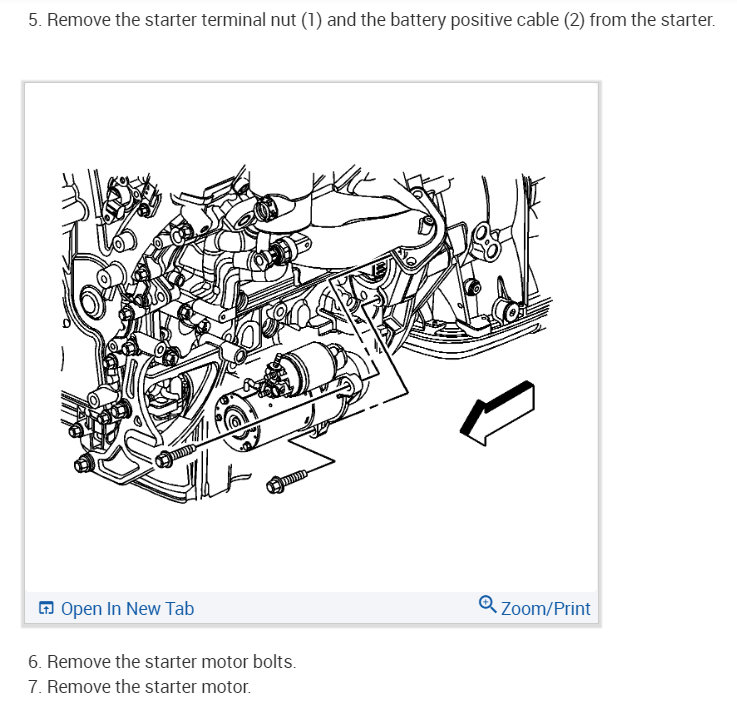 5. Remove the starter terminal nut (1) and the battery positive cable (2) from the starter.

Open In New Tab

Zoom/Print

6. Remove the starter motor bolts.
7. Remove the starter motor.